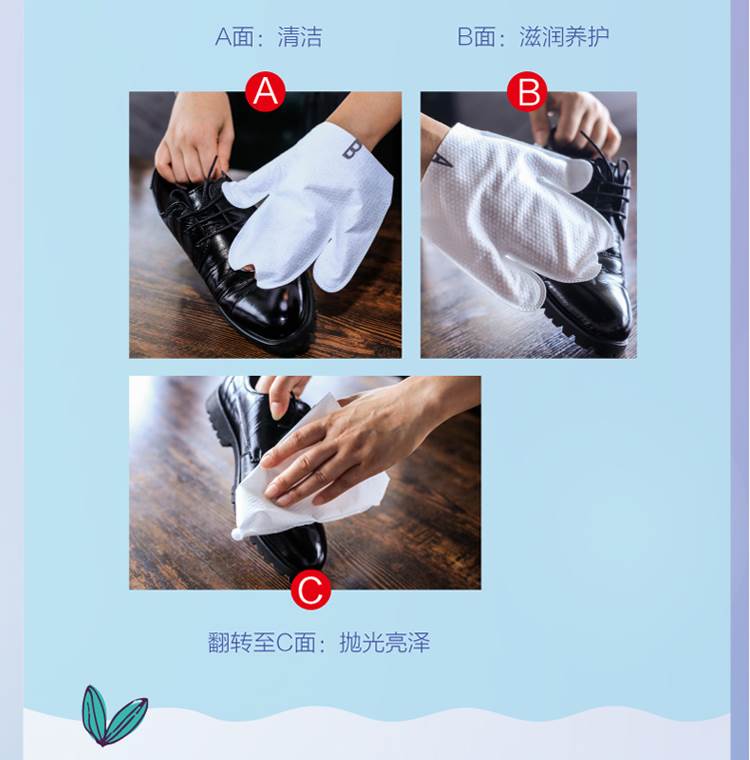 A面：清洁

B面：滋润养护

A

B

B

A

C

翻转至C面：抛光亮泽